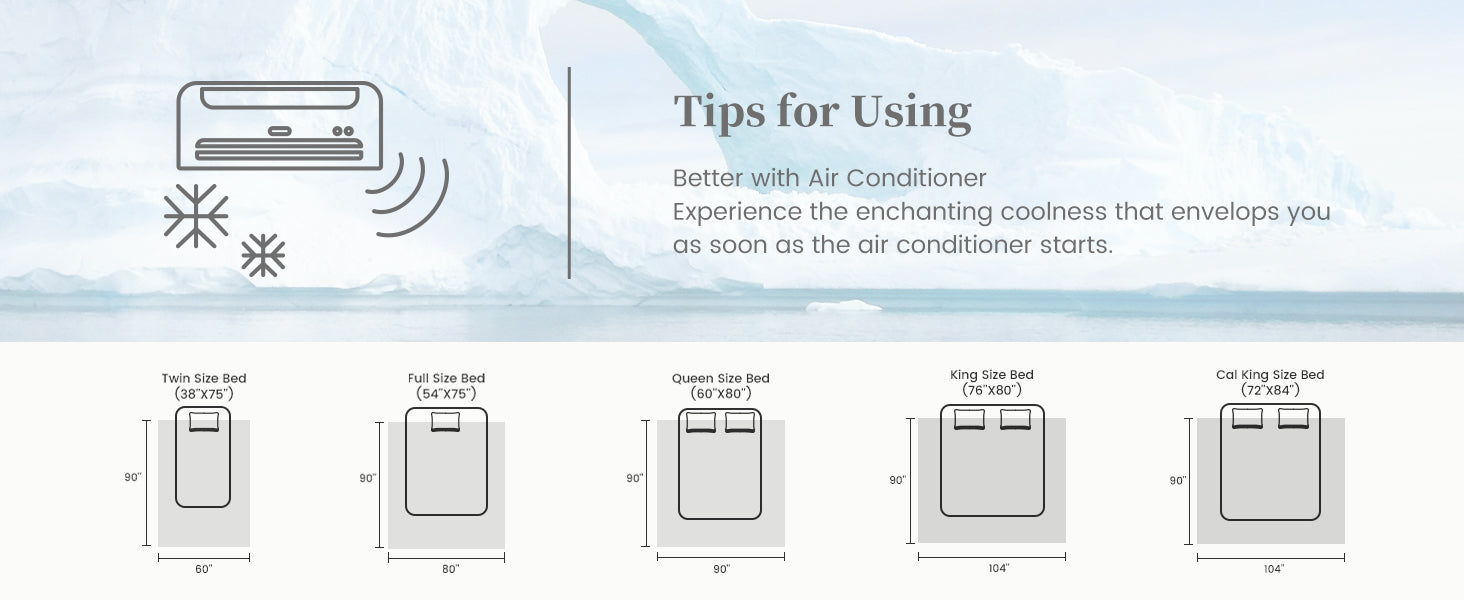 Tips for Using

Better with Air Conditioner
Experience the enchanting coolness that envelops you as soon as the air conditioner starts.

Twin Size Bed
(38"X75")
90"
60"

Full Size Bed
(54"X75")
90"
80"

Queen Size Bed
(60"X80")
90"
90"

King Size Bed
(76"X80")
90"
104"

Cal King Size Bed
(72"X84")
90"
104"