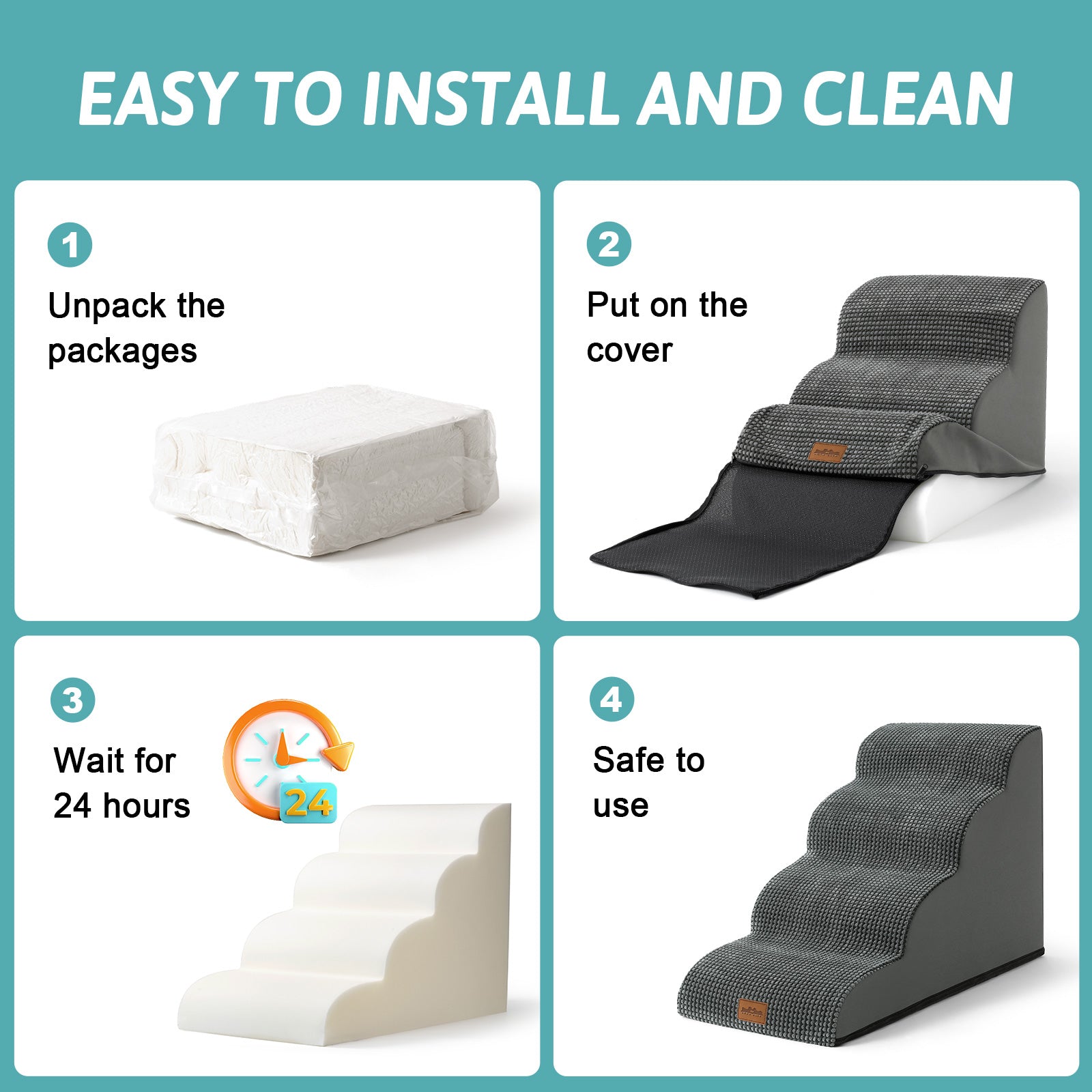 EASY TO INSTALL AND CLEAN

1
Unpack the packages

2
Put on the cover

3
Wait for 24 hours

24

4
Safe to use