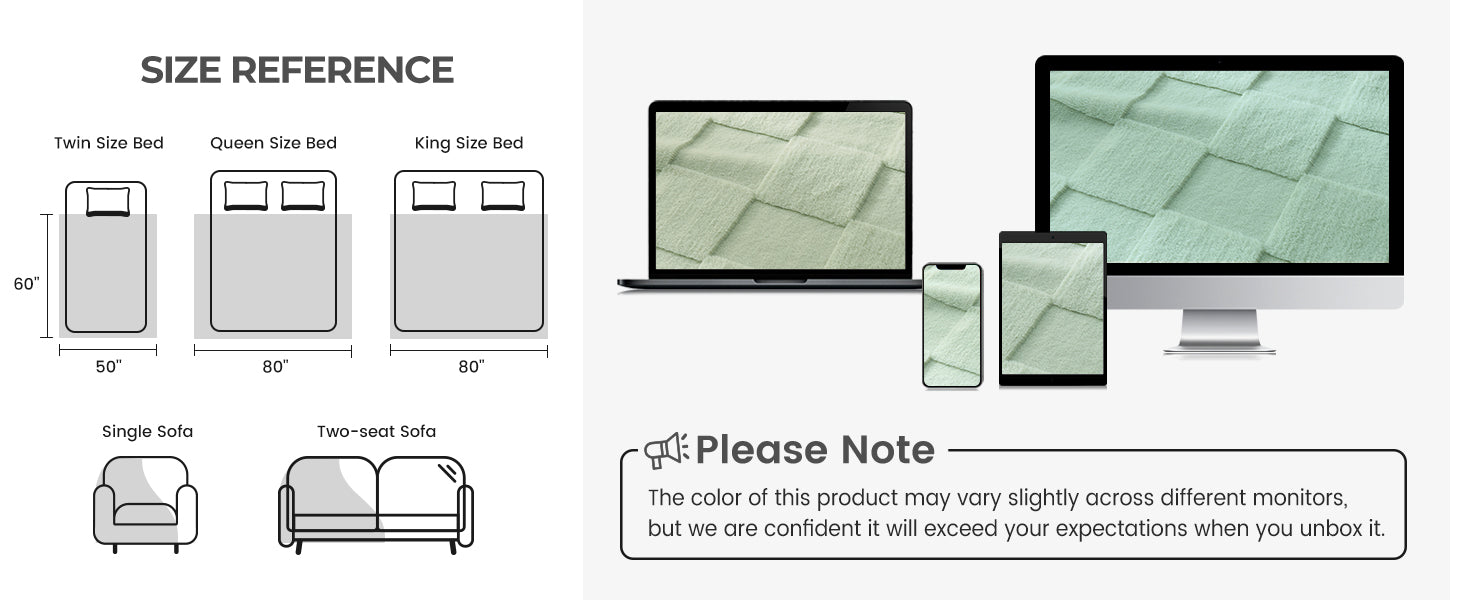 SIZE REFERENCE

Twin Size Bed

Queen Size Bed

King Size Bed

60"

50"

80"

80"

Single Sofa

Two-seat Sofa

Please Note

The color of this product may vary slightly across different monitors, but we are confident it will exceed your expectations when you unbox it.