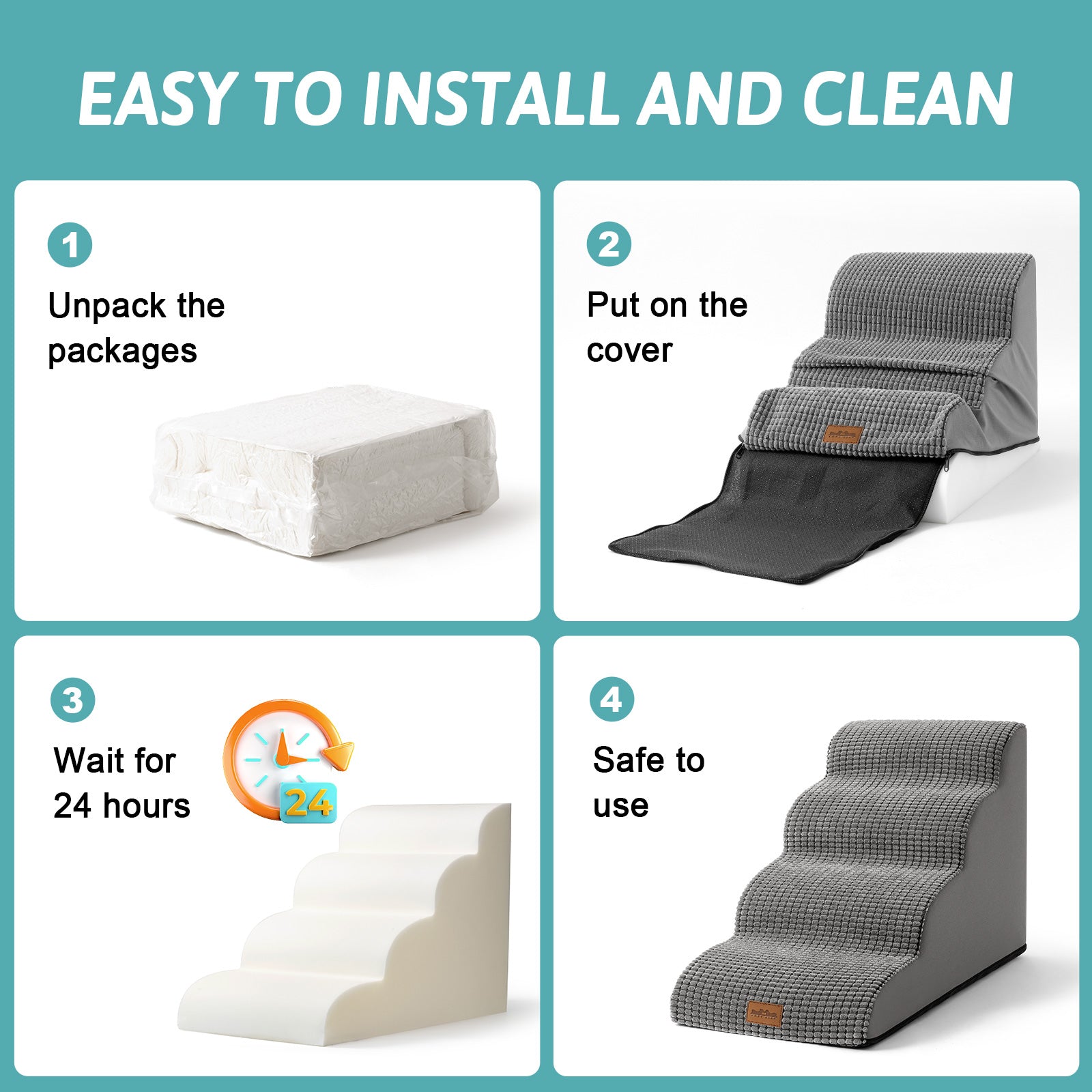 EASY TO INSTALL AND CLEAN

1
Unpack the packages

2
Put on the cover

3
Wait for 24 hours

24

4
Safe to use