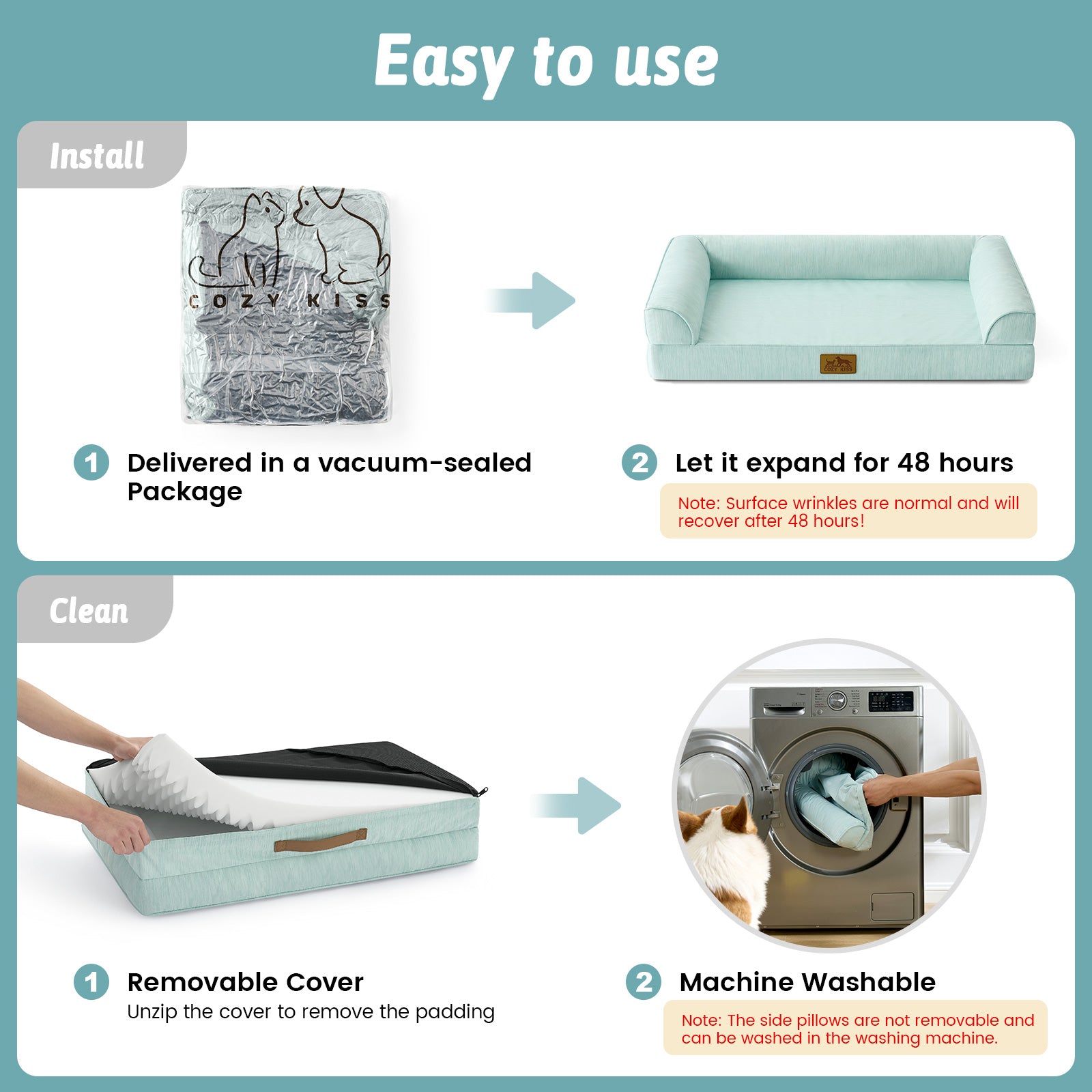 Easy to use

Install

COZY KISS

COZY KISS

1 Delivered in a vacuum-sealed Package

2 Let it expand for 48 hours

Note: Surface wrinkles are normal and will recover after 48 hours!

Clean

1 Removable Cover
Unzip the cover to remove the padding

2 Machine Washable

Note: The side pillows are not removable and can be washed in the washing machine.