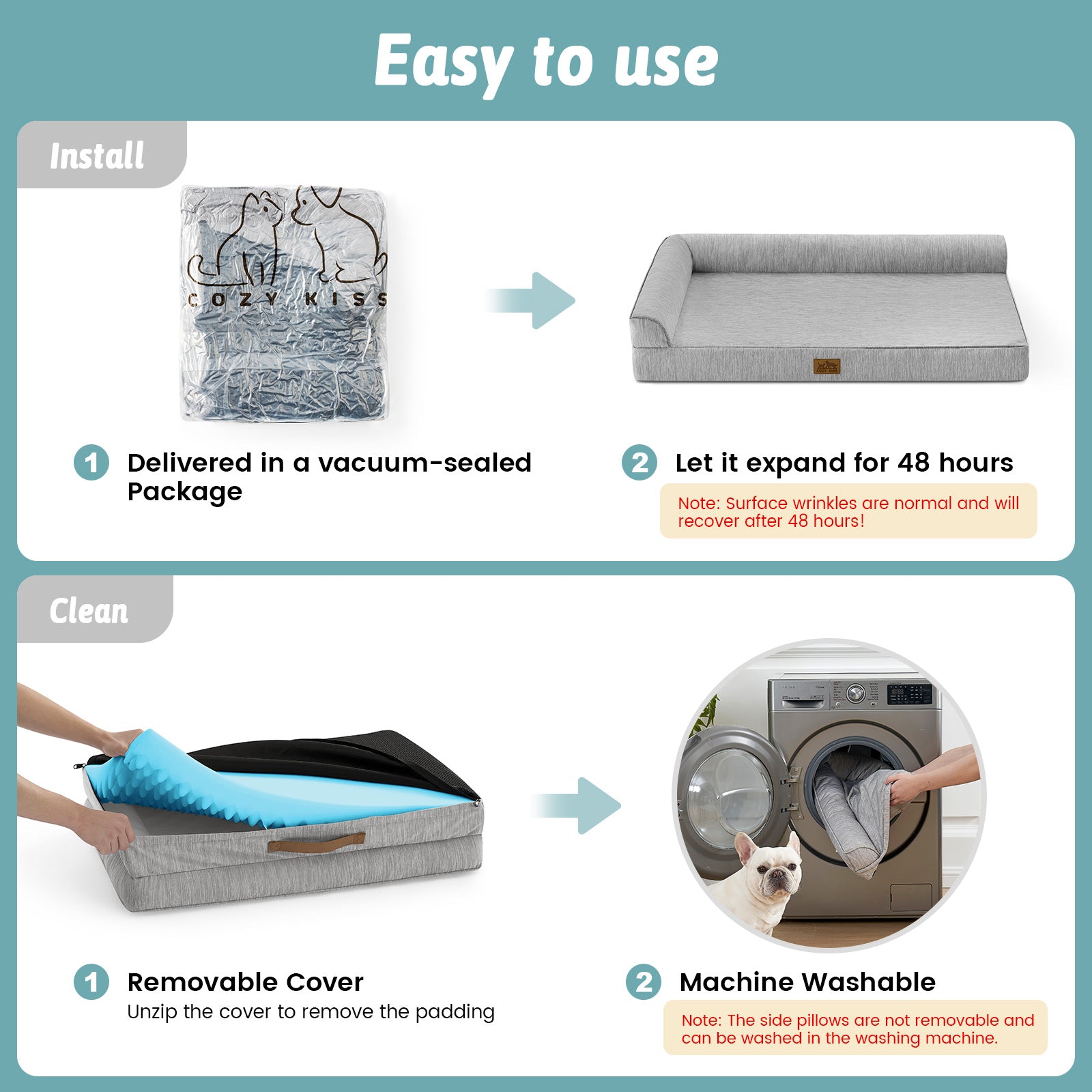 Easy to use

Install

COZY KISS

1 Delivered in a vacuum-sealed Package

2 Let it expand for 48 hours

Note: Surface wrinkles are normal and will recover after 48 hours!

Clean

1 Removable Cover
Unzip the cover to remove the padding

2 Machine Washable

Note: The side pillows are not removable and can be washed in the washing machine.